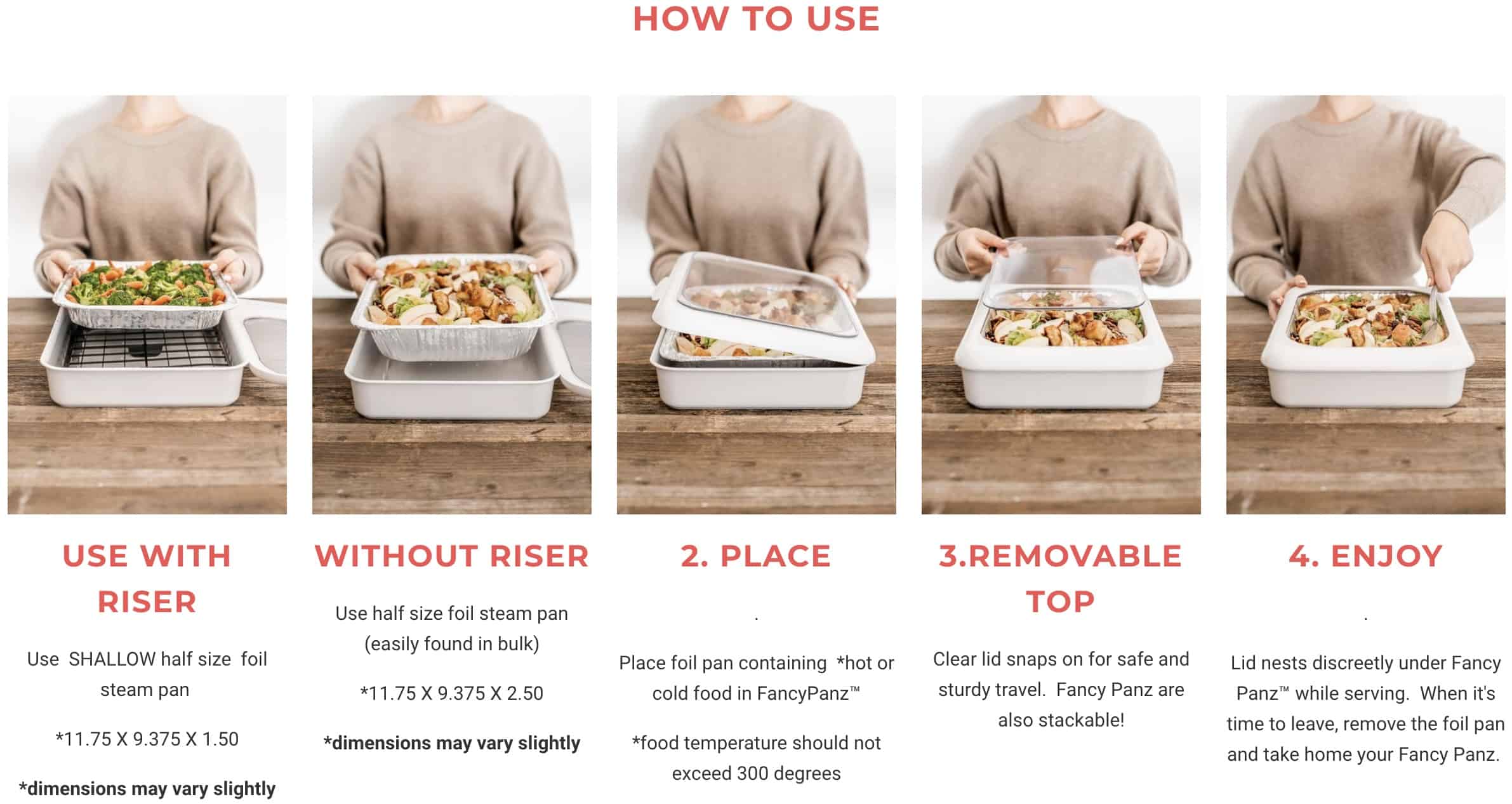 HOW TO USE

USE WITH RISER

Use SHALLOW half size foil steam pan

*11.75 X 9.375 X 1.50

*dimensions may vary slightly

WITHOUT RISER

Use half size foil steam pan (easily found in bulk)

*11.75 X 9.375 X 2.50

*dimensions may vary slightly

2. PLACE

.

Place foil pan containing *hot or cold food in FancyPanz™

*food temperature should not exceed 300 degrees

3.REMOVABLE TOP

Clear lid snaps on for safe and sturdy travel. Fancy Panz are also stackable!

4. ENJOY

.

Lid nests discreetly under Fancy Panz™ while serving. When it's time to leave, remove the foil pan and take home your Fancy Panz.